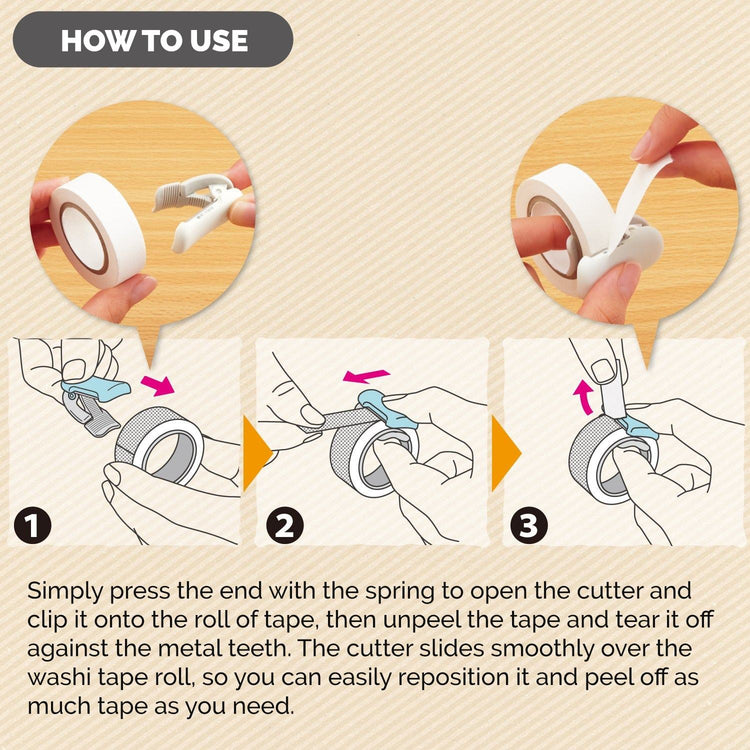 HOW TO USE

1

2

3

Simply press the end with the spring to open the cutter and clip it onto the roll of tape, then unpeel the tape and tear it off against the metal teeth. The cutter slides smoothly over the washi tape roll, so you can easily reposition it and peel off as much tape as you need.